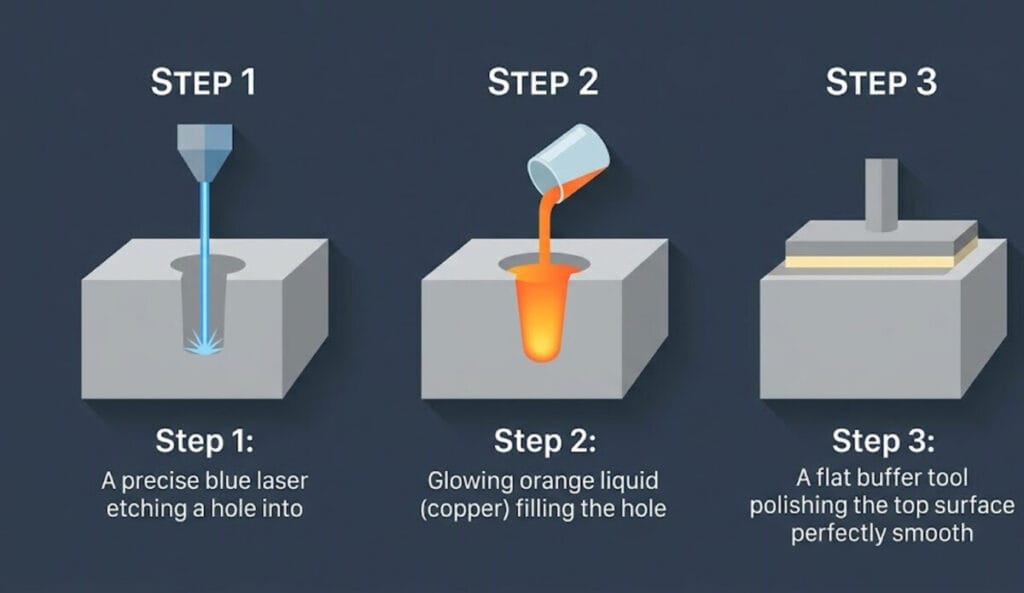 STEP 1

Step 1:
A precise blue laser etching a hole into

STEP 2

Step 2:
Glowing orange liquid (copper) filling the hole

STEP 3

Step 3:
A flat buffer tool polishing the top surface perfectly smooth